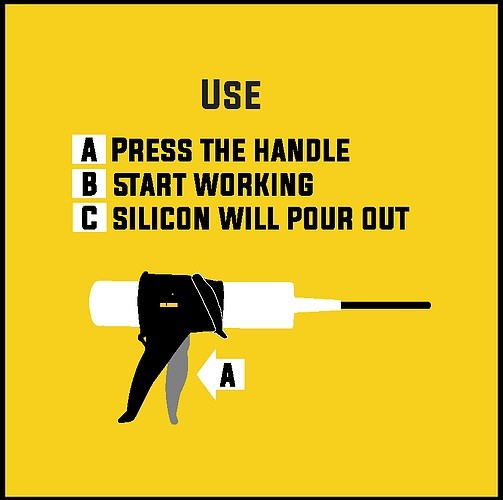 USE

A PRESS THE HANDLE
B START WORKING
C SILICON WILL POUR OUT

A