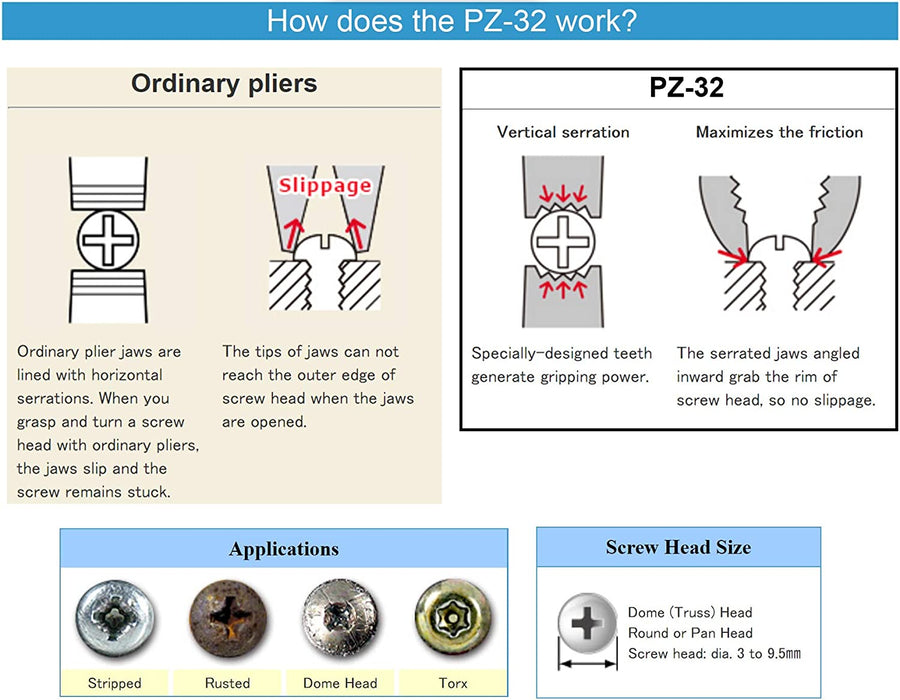 How does the PZ-32 work?

Ordinary pliers

Slippage

Ordinary plier jaws are lined with horizontal serrations. When you grasp and turn a screw head with ordinary pliers, the jaws slip and the screw remains stuck.

The tips of jaws can not reach the outer edge of screw head when the jaws are opened.

PZ-32

Vertical serration

Maximizes the friction

Specially-designed teeth generate gripping power.

The serrated jaws angled inward grab the rim of screw head, so no slippage.

Applications

Stripped

Rusted

Dome Head

Torx

Screw Head Size

Dome (Truss) Head
Round or Pan Head
Screw head: dia. 3 to 9.5mm